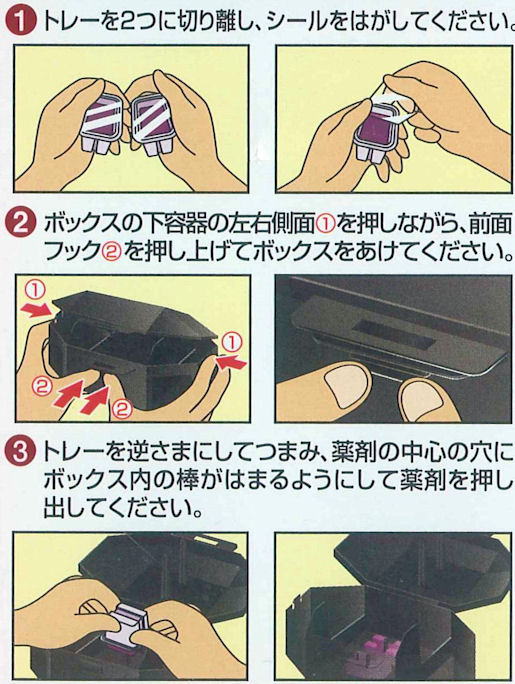 1 トレーを2つに切り離し、シールをはがしてください。

2 ボックスの下容器の左右側面①を押しながら、前面フック②を押し上げてボックスをあけてください。

①
①
②
②

3 トレーを逆さまにしてつまみ、薬剤の中心の穴にボックス内の棒がはまるようにして薬剤を押し出してください。