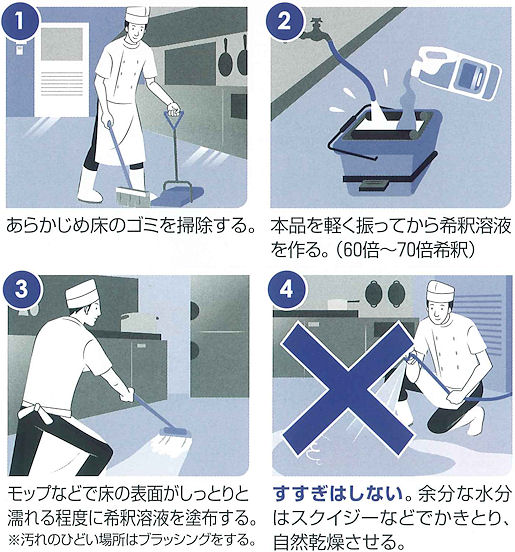 1

あらかじめ床のゴミを掃除する。

2

本品を軽く振ってから希釈溶液を作る。（60倍～70倍希釈）

3

モップなどで床の表面がしっとりと濡れる程度に希釈溶液を塗布する。
※汚れのひどい場所はブラッシングをする。

4

すすぎはしない。余分な水分はスクイジーなどでかきとり、自然乾燥させる。