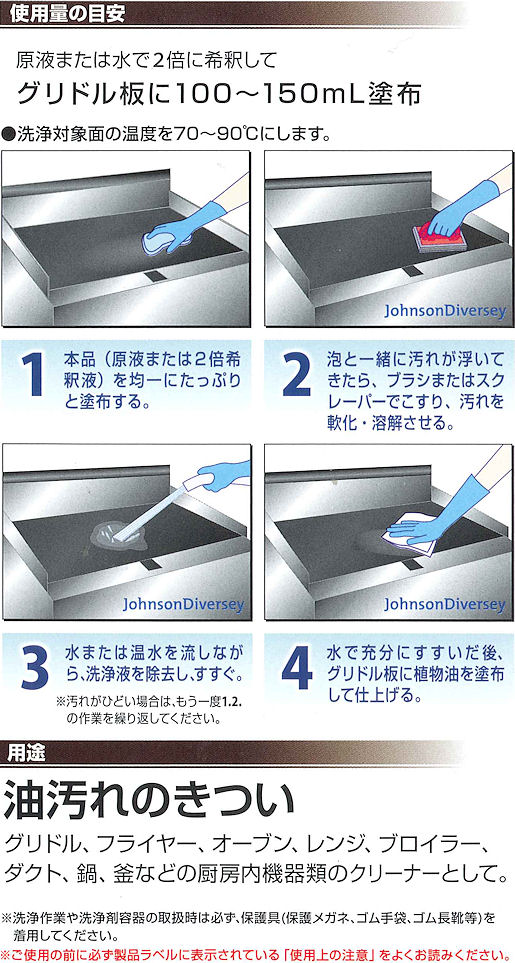 使用量の目安

原液または水で2倍に希釈して
グリドル板に100～150mL塗布

●洗浄対象面の温度を70～90℃にします。

JohnsonDiversey

1 本品（原液または2倍希釈液）を均一にたっぷりと塗布する。

2 泡と一緒に汚れが浮いてきたら、ブラシまたはスクレーパーでこすり、汚れを軟化・溶解させる。

JohnsonDiversey

JohnsonDiversey

3 水または温水を流しながら、洗浄液を除去し、すすぐ。
※汚れがひどい場合は、もう一度1.2.の作業を繰り返してください。

4 水で充分にすすいだ後、グリドル板に植物油を塗布して仕上げる。

用途

油汚れのきつい

グリドル、フライヤー、オーブン、レンジ、ブロイラー、ダクト、鍋、釜などの厨房内機器類のクリーナーとして。

※洗浄作業や洗浄剤容器の取扱時は必ず、保護具(保護メガネ、ゴム手袋、ゴム長靴等)を着用してください。
※ご使用の前に必ず製品ラベルに表示されている「使用上の注意」をよくお読みください。