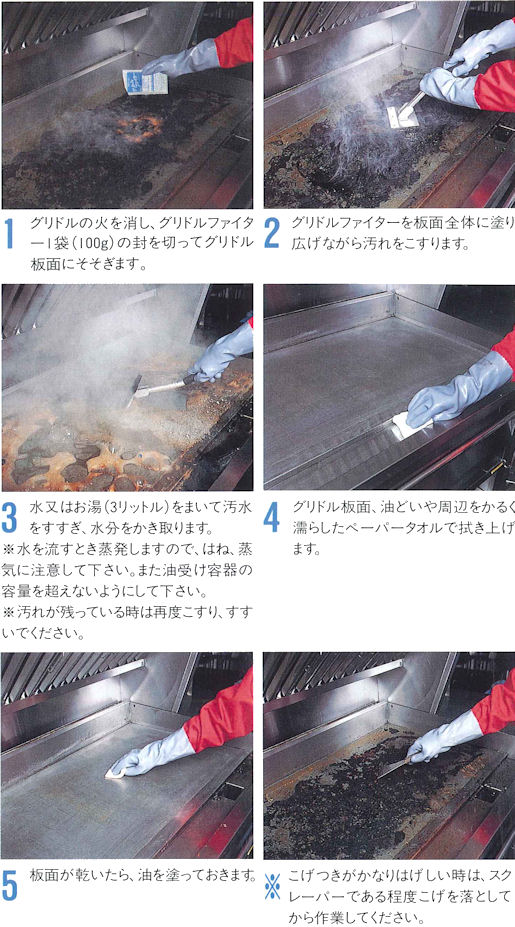 1 グリドルの火を消し、グリドルファイター1袋（100g）の封を切ってグリドル板面にそそぎます。

2 グリドルファイターを板面全体に塗り広げながら汚れをこすります。

3 水又はお湯（3リットル）をまいて汚水をすすぎ、水分をかき取ります。
※水を流すとき蒸発しますので、はね、蒸気に注意して下さい。また油受け容器の容量を超えないようにして下さい。
※汚れが残っている時は再度こすり、すすいでください。

4 グリドル板面、油どいや周辺をかるく濡らしたペーパータオルで拭き上げます。

5 板面が乾いたら、油を塗っておきます。

※ こげつきがかなりはげしい時は、スクレーパーである程度こげを落としてから作業してください。