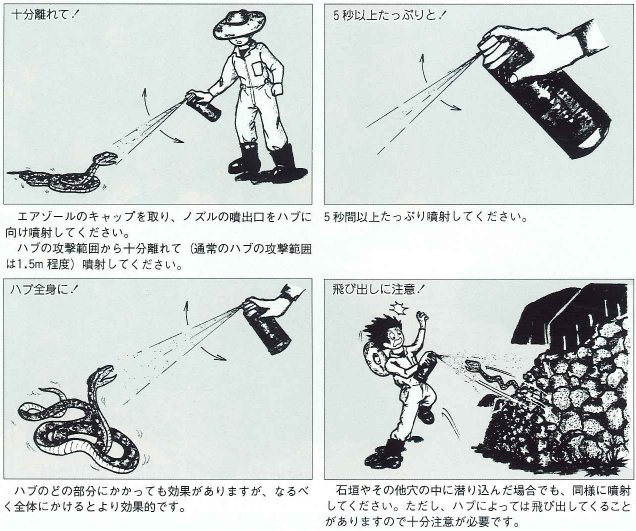 十分離れて！

エアゾールのキャップを取り、ノズルの噴出口をハブに向け噴射してください。
ハブの攻撃範囲から十分離れて（通常のハブの攻撃範囲は1.5m 程度）噴射してください。

5秒以上たっぷりと！

5秒間以上たっぷり噴射してください。

ハブ全身に！

ハブのどの部分にかかっても効果がありますが、なるべく全体にかけるとより効果的です。

飛び出しに注意！

石垣やその他穴の中に潜り込んだ場合でも、同様に噴射してください。ただし、ハブによっては飛び出してくることがありますので十分注意が必要です。