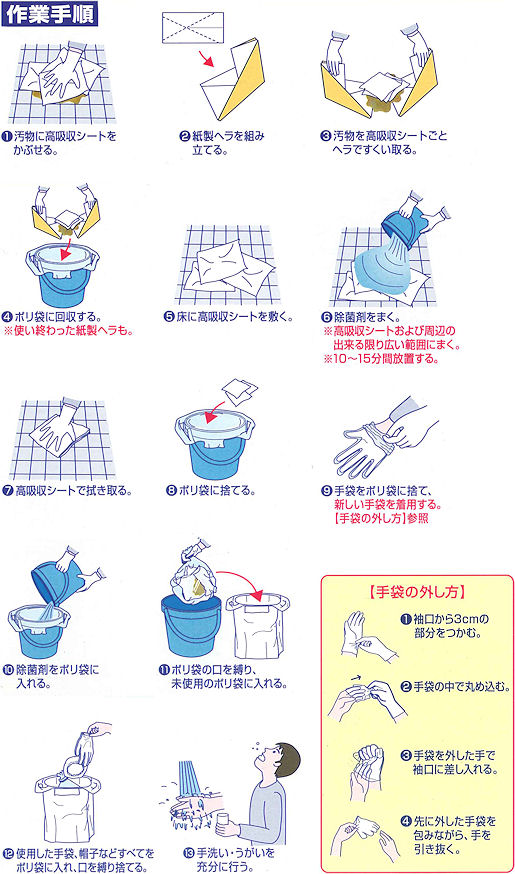 作業手順

❶汚物に高吸収シートをかぶせる。

❷紙製ヘラを組み立てる。

❸汚物を高吸収シートごとヘラですくい取る。

❹ポリ袋に回収する。
※使い終わった紙製ヘラも。

❺床に高吸収シートを敷く。

❻除菌剤をまく。
※高吸収シートおよび周辺の出来る限り広い範囲にまく。
※10～15分間放置する。

❼高吸収シートで拭き取る。

❽ポリ袋に捨てる。

❾手袋をポリ袋に捨て、新しい手袋を着用する。
【手袋の外し方】参照

❿除菌剤をポリ袋に入れる。

⓫ポリ袋の口を縛り、未使用のポリ袋に入れる。

⓬使用した手袋、帽子などすべてをポリ袋に入れ、口を縛り捨てる。

⓭手洗い・うがいを充分に行う。

【手袋の外し方】

❶袖口から3cmの部分をつかむ。

❷手袋の中で丸め込む。

❸手袋を外した手で袖口に差し入れる。

❹先に外した手袋を包みながら、手を引き抜く。