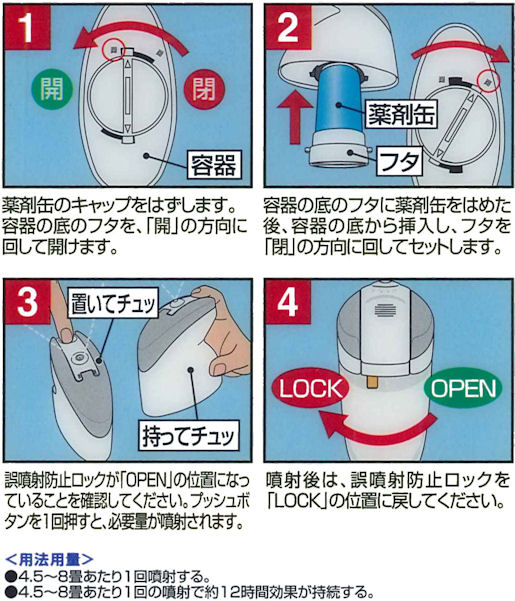 1

開

閉

容器

薬剤缶のキャップをはずします。容器の底のフタを、「開」の方向に回して開けます。

2

薬剤缶

フタ

容器の底のフタに薬剤缶をはめた後、容器の底から挿入し、フタを「閉」の方向に回してセットします。

3

置いてチュッ

持ってチュッ

誤噴射防止ロックが「OPEN」の位置になっていることを確認してください。プッシュボタンを1回押すと、必要量が噴射されます。

4

LOCK

OPEN

噴射後は、誤噴射防止ロックを「LOCK」の位置に戻してください。

<用法用量>
●4.5～8畳あたり1回噴射する。
●4.5～8畳あたり1回の噴射で約12時間効果が持続する。