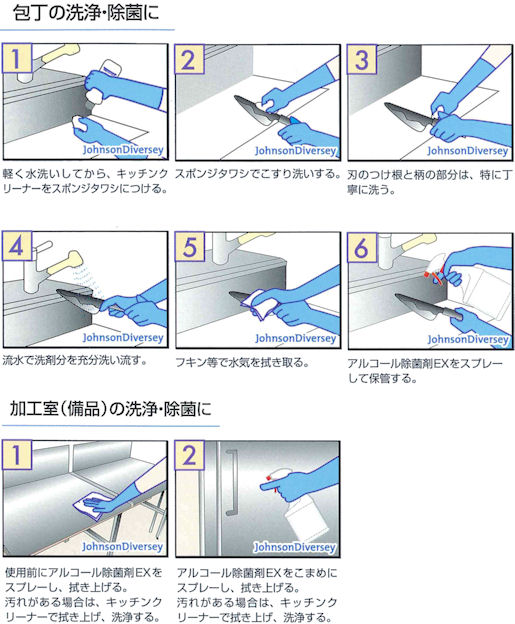 包丁の洗浄・除菌に

1
JohnsonDiversey
軽く水洗いしてから、キッチンクリーナーをスポンジタワシにつける。

2
JohnsonDiversey
スポンジタワシでこすり洗いする。

3
JohnsonDiversey
刃のつけ根と柄の部分は、特に丁寧に洗う。

4
JohnsonDiversey
流水で洗剤分を充分洗い流す。

5
JohnsonDiversey
フキン等で水気を拭き取る。

6
JohnsonDiversey
アルコール除菌剤EXをスプレーして保管する。

加工室(備品)の洗浄・除菌に

1
JohnsonDiversey
使用前にアルコール除菌剤EXをスプレーし、拭き上げる。
汚れがある場合は、キッチンクリーナーで拭き上げ、洗浄する。

2
JohnsonDiversey
アルコール除菌剤EXをこまめにスプレーし、拭き上げる。
汚れがある場合は、キッチンクリーナーで拭き上げ、洗浄する。