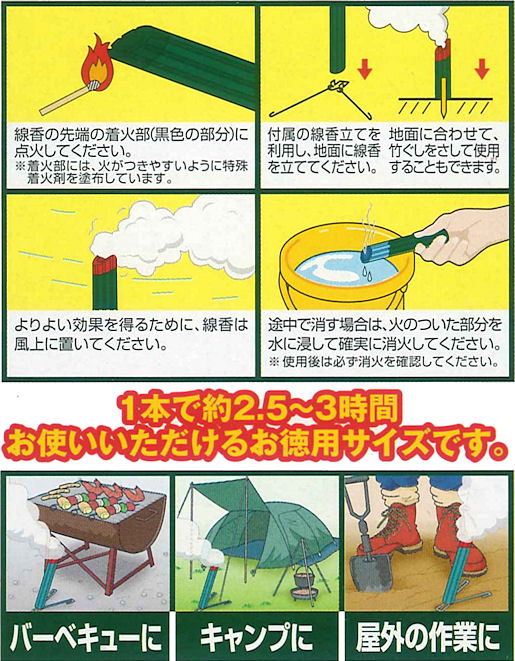 線香の先端の着火部(黒色の部分)に点火してください。
※着火部には、火がつきやすいように特殊着火剤を塗布しています。

付属の線香立てを利用し、地面に線香を立ててください。

地面に合わせて、竹ぐしをさして使用することもできます。

よりよい効果を得るために、線香は風上に置いてください。

途中で消す場合は、火のついた部分を水に浸して確実に消火してください。
※使用後は必ず消火を確認してください。

1本で約2.5～3時間
お使いいただけるお徳用サイズです。

バーベキューに

キャンプに

屋外の作業に