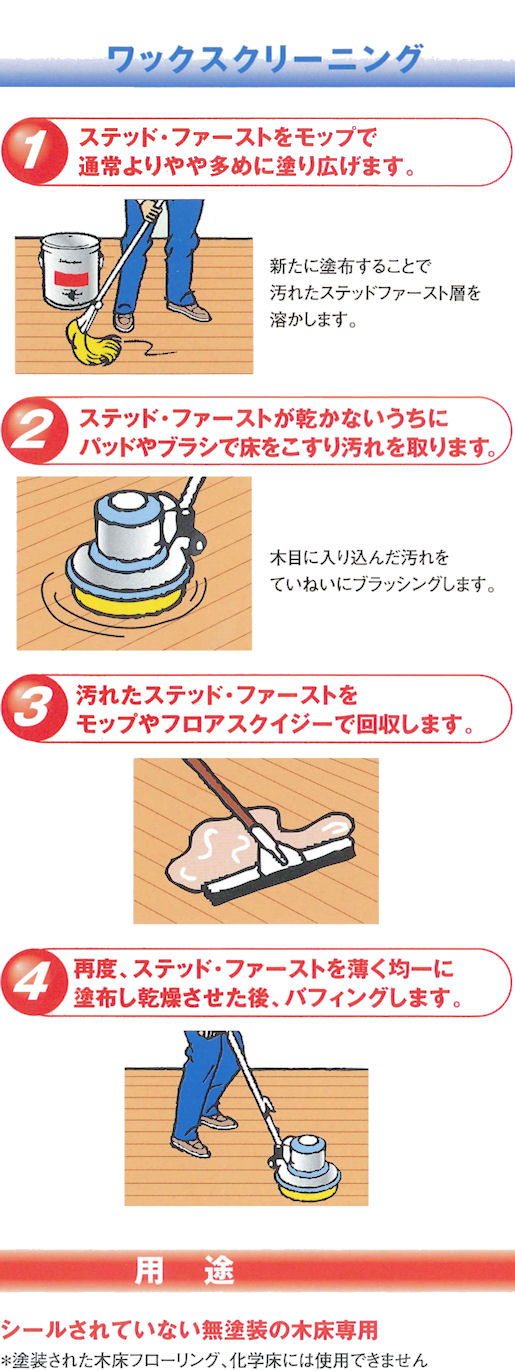 ワックスクリーニング

1 ステッド・ファーストをモップで通常よりやや多めに塗り広げます。

新たに塗布することで汚れたステッドファースト層を溶かします。

2 ステッド・ファーストが乾かないうちにパッドやブラシで床をこすり汚れを取ります。

木目に入り込んだ汚れをていねいにブラッシングします。

3 汚れたステッド・ファーストをモップやフロアスクイジーで回収します。

4 再度、ステッド・ファーストを薄く均一に塗布し乾燥させた後、バフィングします。

用　途

シールされていない無塗装の木床専用
*塗装された木床フローリング、化学床には使用できません