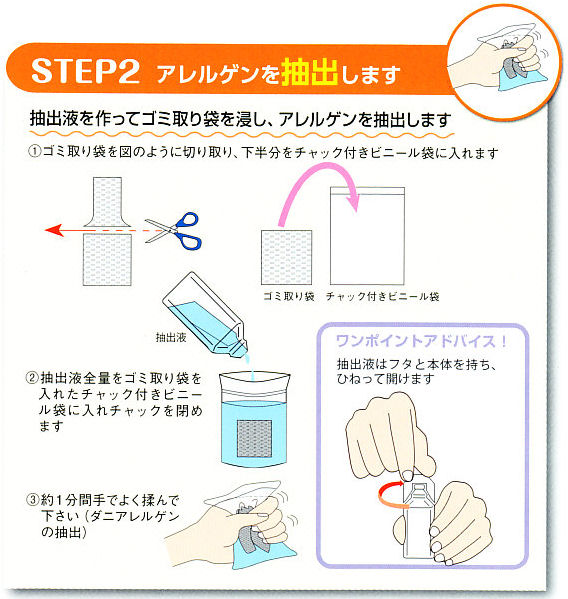 STEP2 アレルゲンを抽出します

抽出液を作ってゴミ取り袋を浸し、アレルゲンを抽出します

①ゴミ取り袋を図のように切り取り、下半分をチャック付きビニール袋に入れます

ゴミ取り袋　チャック付きビニール袋

抽出液

②抽出液全量をゴミ取り袋を入れたチャック付きビニール袋に入れチャックを閉めます

③約1分間手でよく揉んで下さい（ダニアレルゲンの抽出）

ワンポイントアドバイス！
抽出液はフタと本体を持ち、ひねって開けます