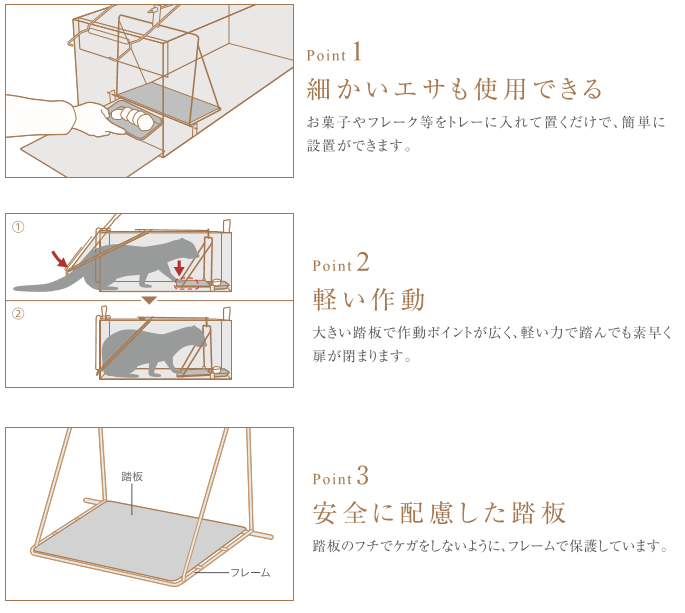 Point 1
細かいエサも使用できる
お菓子やフレーク等をトレーに入れて置くだけで、簡単に設置ができます。

①
②

Point 2
軽い作動
大きい踏板で作動ポイントが広く、軽い力で踏んでも素早く扉が閉まります。

踏板
フレーム

Point 3
安全に配慮した踏板
踏板のフチでケガをしないように、フレームで保護しています。