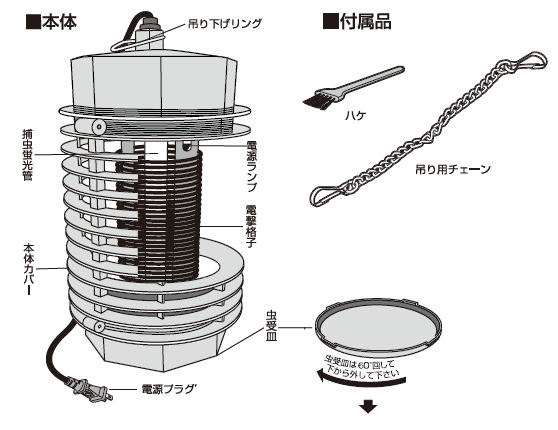 ■本体

吊り下げリング

捕虫蛍光管

電源ランプ

電撃格子

本体カバー

虫受皿

電源プラグ

■付属品

ハケ

吊り用チェーン

虫受皿は60°回して下から外して下さい