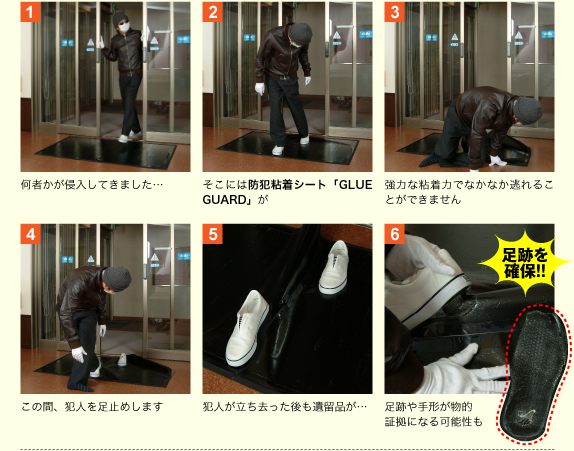 1

何者かが侵入してきました…

2

そこには防犯粘着シート「GLUE GUARD」が

3

強力な粘着力でなかなか逃れることができません

4

この間、犯人を足止めします

5

犯人が立ち去った後も遺留品が…

6

足跡を確保!!

足跡や手形が物的証拠になる可能性も